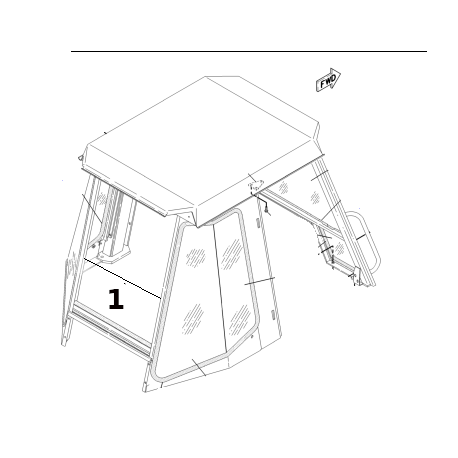 FWD

1