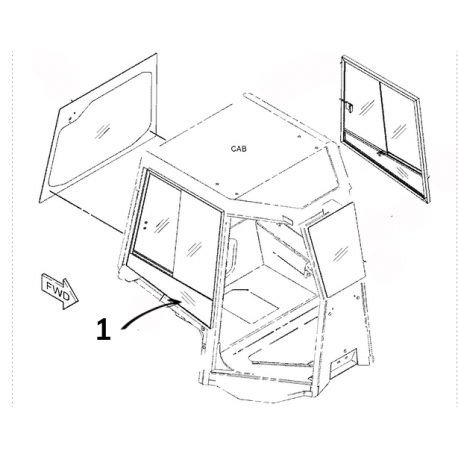 CAB

FWD

1