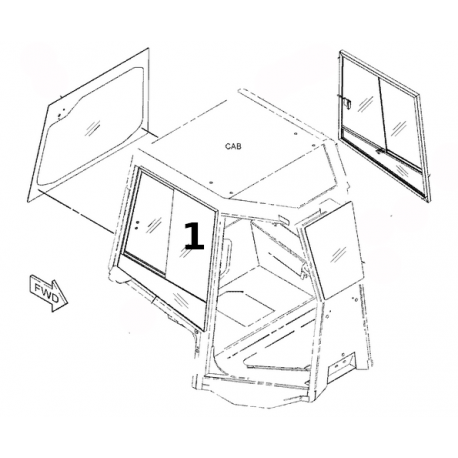 CAB

1

FWD